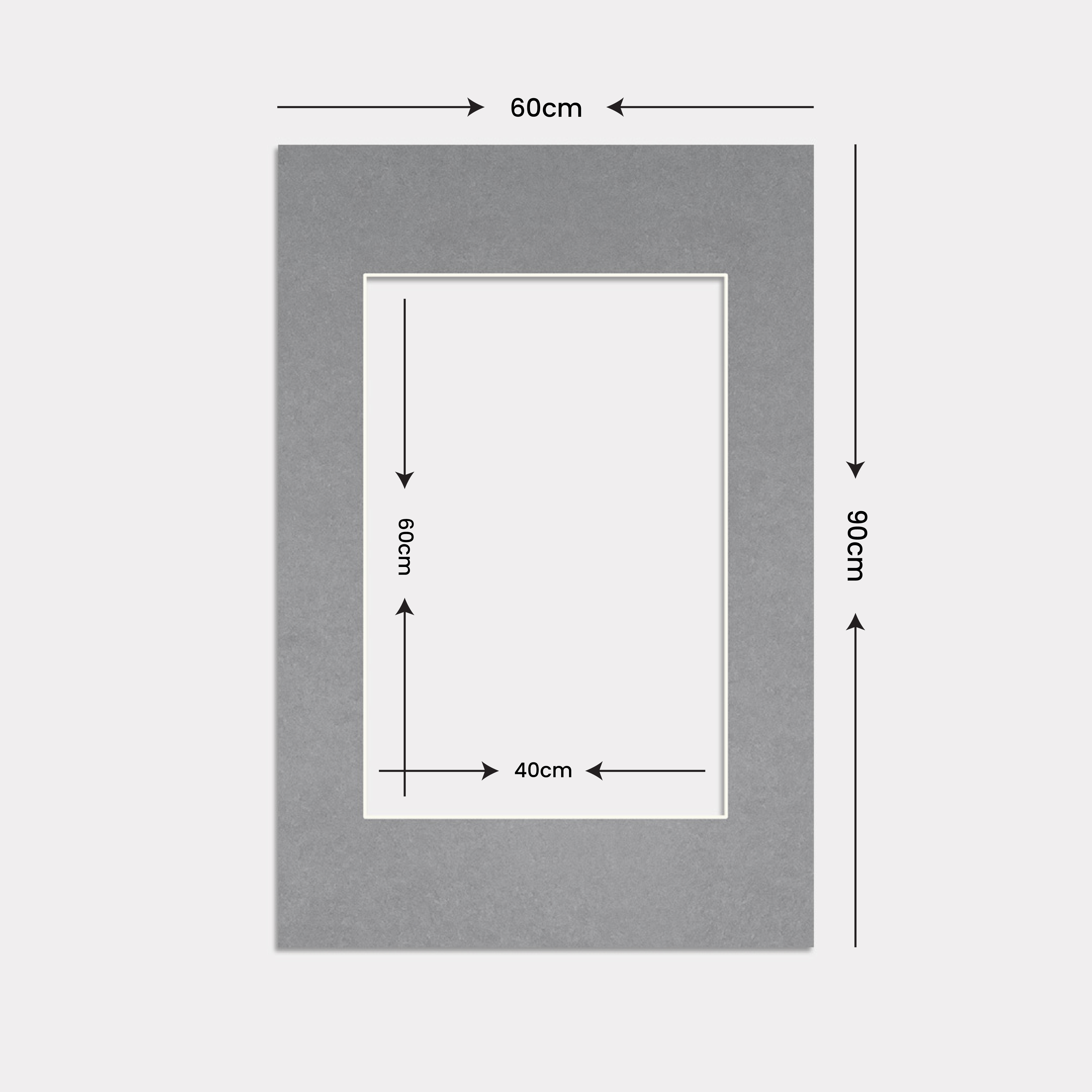 60cm

90cm

60cm

40cm